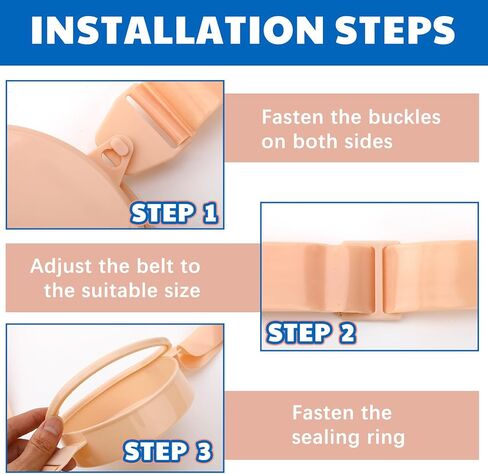 INSTALLATION STEPS

STEP 1

Fasten the buckles on both sides

Adjust the belt to the suitable size

STEP 2

STEP 3

Fasten the sealing ring