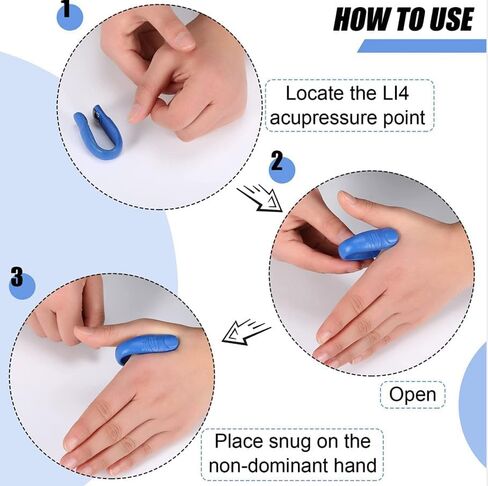 HOW TO USE

1

Locate the LI4 acupressure point

2

Open

3

Place snug on the non-dominant hand