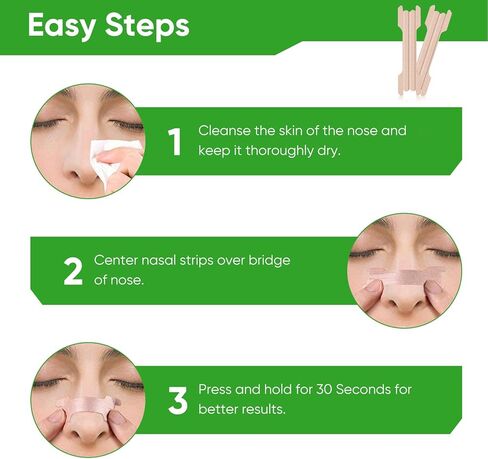 Easy Steps

1 Cleanse the skin of the nose and keep it thoroughly dry.

2 Center nasal strips over bridge of nose.

3 Press and hold for 30 Seconds for better results.