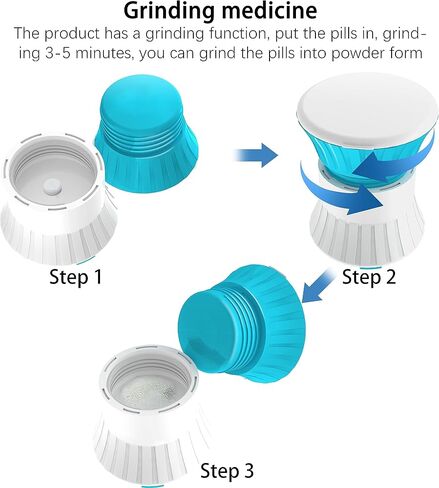 Grinding medicine
The product has a grinding function, put the pills in, grinding 3-5 minutes, you can grind the pills into powder form

Step 1

Step 2

Step 3