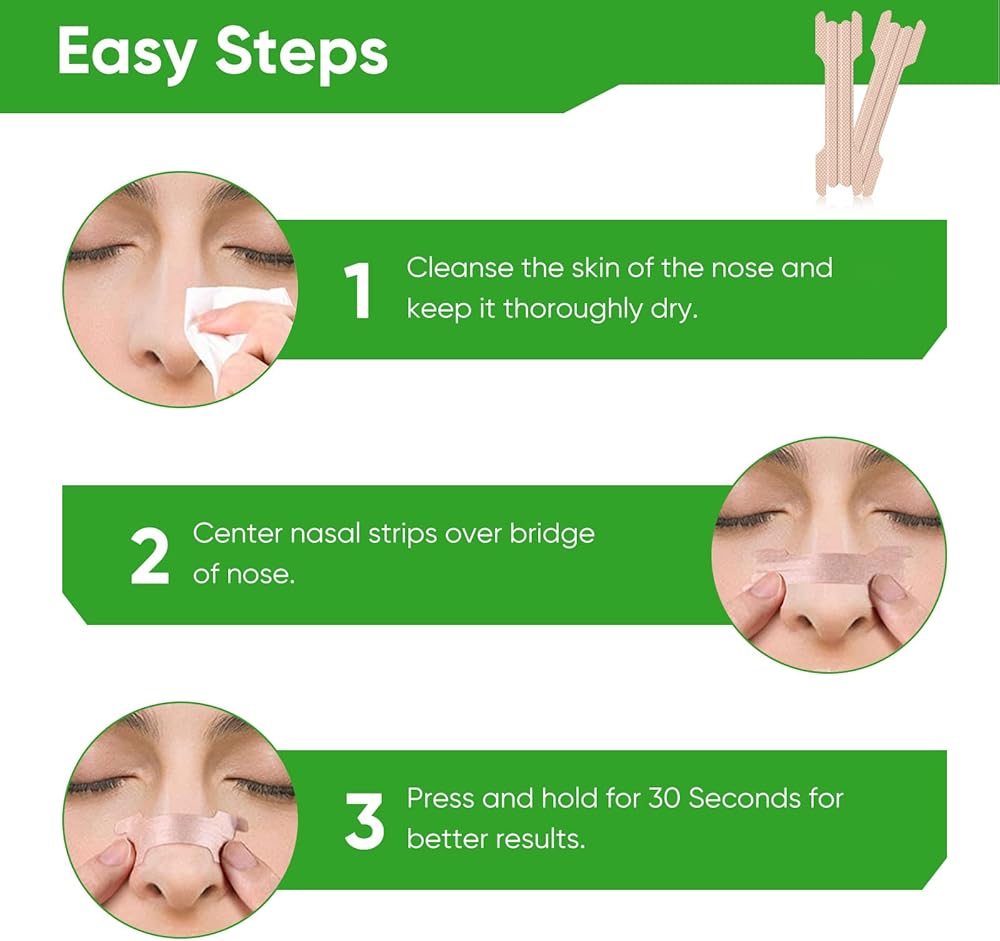 Easy Steps

1 Cleanse the skin of the nose and keep it thoroughly dry.

2 Center nasal strips over bridge of nose.

3 Press and hold for 30 Seconds for better results.