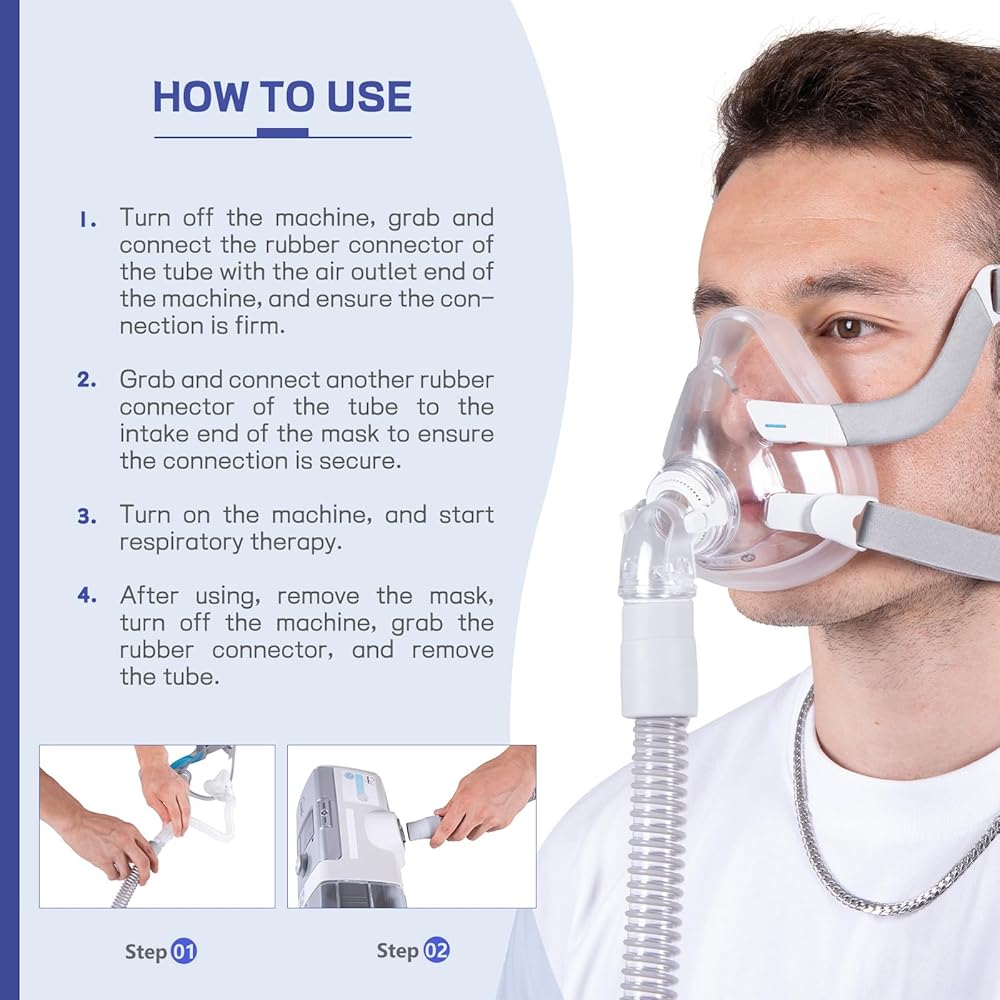 HOW TO USE

1. Turn off the machine, grab and connect the rubber connector of the tube with the air outlet end of the machine, and ensure the connection is firm.

2. Grab and connect another rubber connector of the tube to the intake end of the mask to ensure the connection is secure.

3. Turn on the machine, and start respiratory therapy.

4. After using, remove the mask, turn off the machine, grab the rubber connector, and remove the tube.

Step 01

Step 02