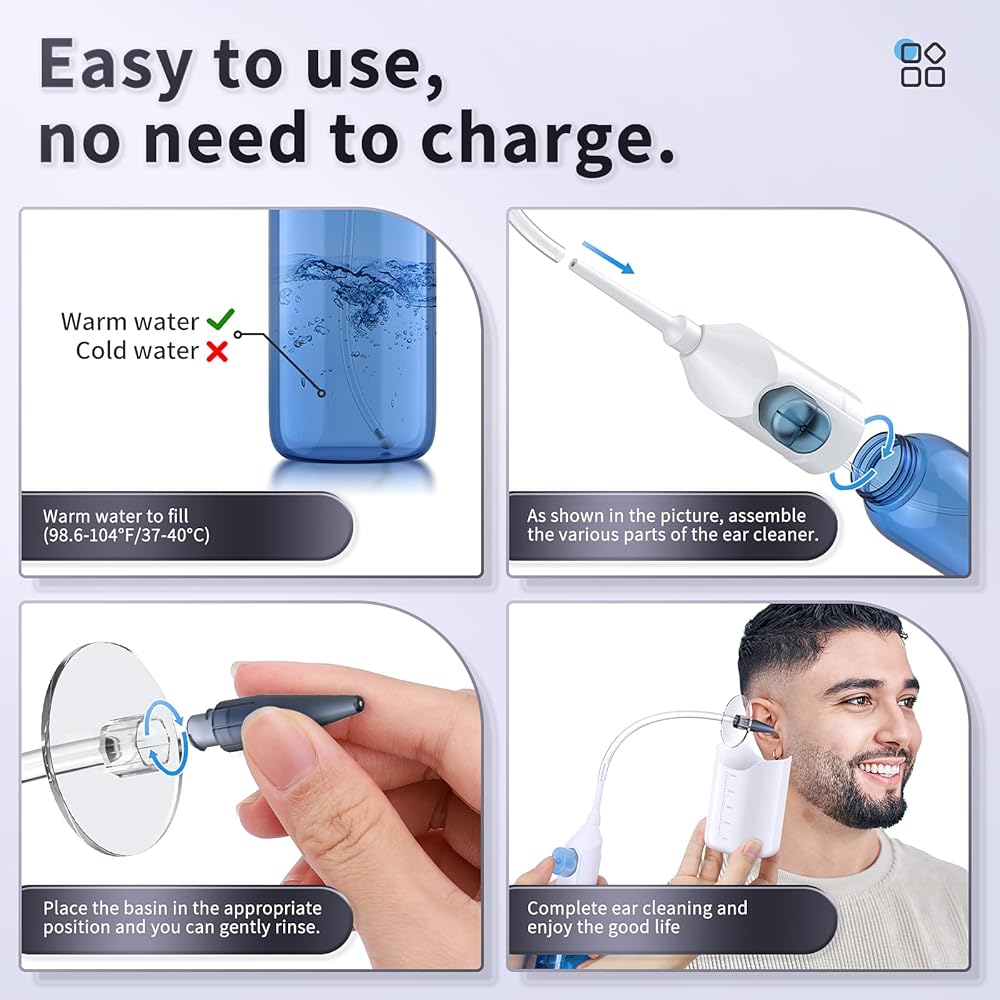 Easy to use, no need to charge.

Warm water ✓
Cold water ✗

Warm water to fill (98.6-104°F/37-40°C)

As shown in the picture, assemble the various parts of the ear cleaner.

Place the basin in the appropriate position and you can gently rinse.

Complete ear cleaning and enjoy the good life