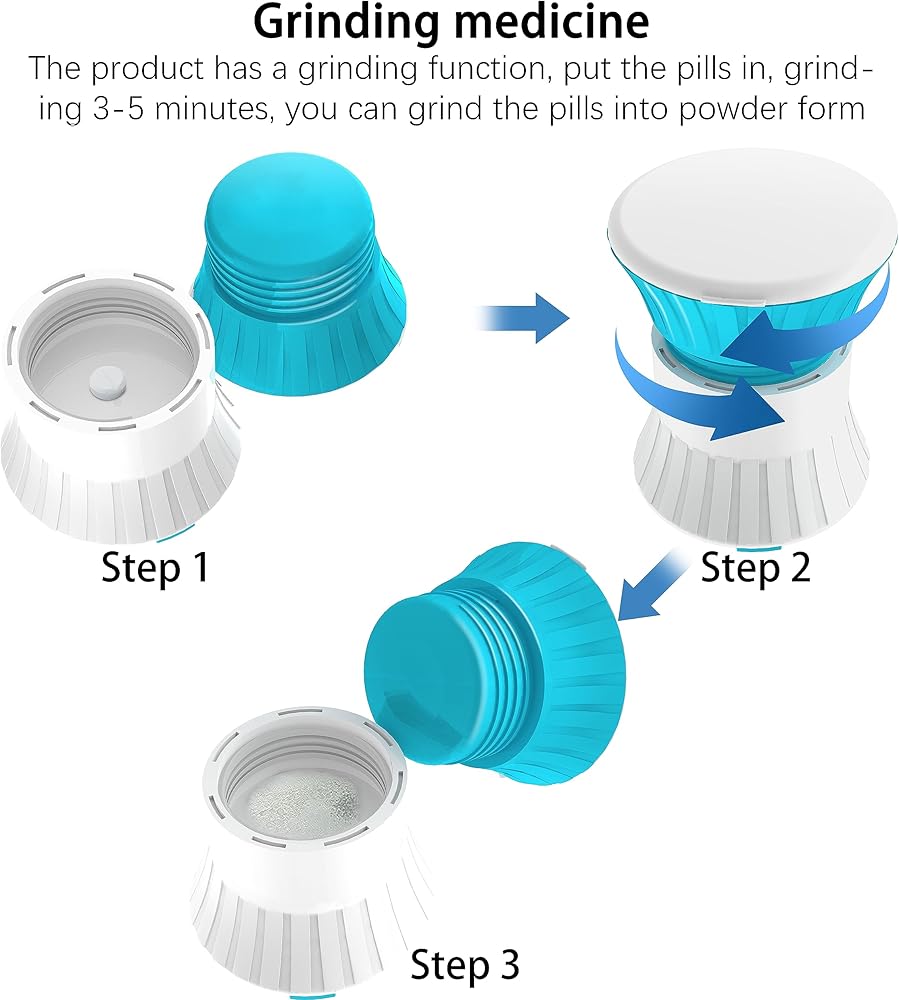 Grinding medicine
The product has a grinding function, put the pills in, grinding 3-5 minutes, you can grind the pills into powder form

Step 1

Step 2

Step 3