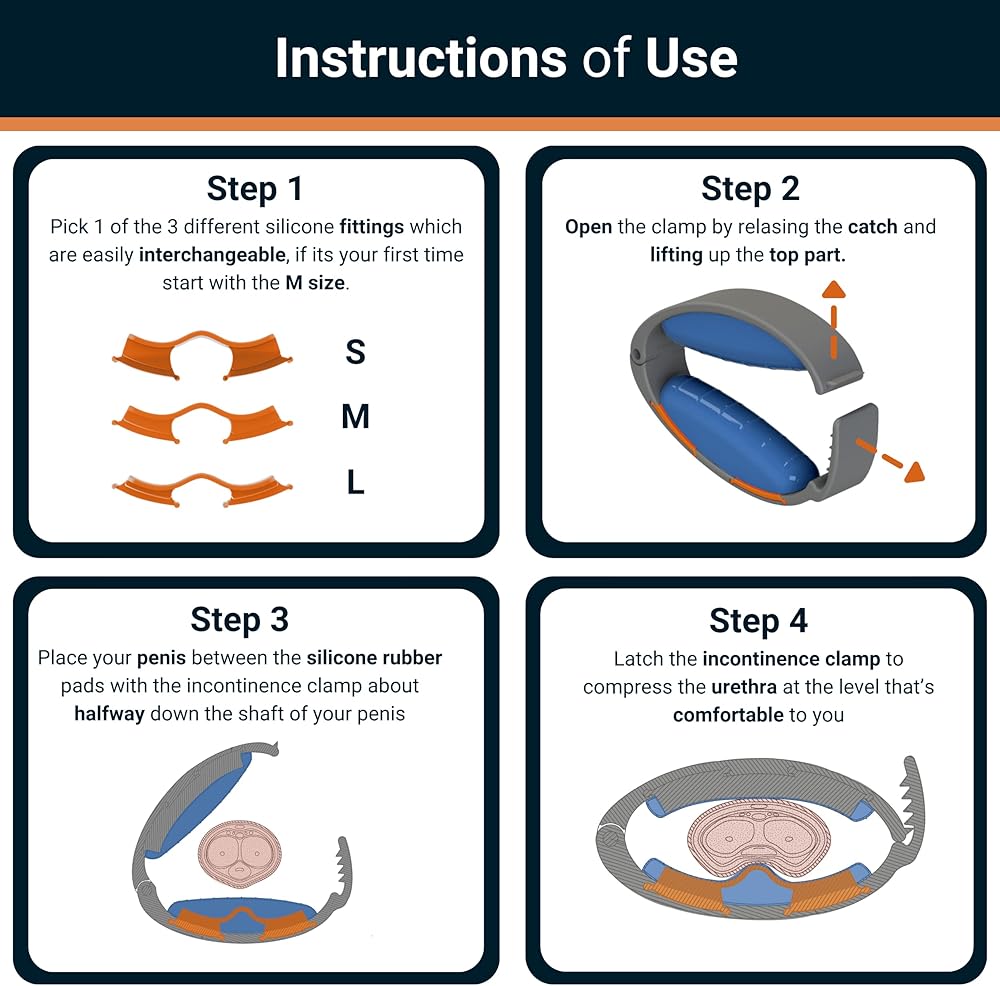 Instructions of Use

Step 1
Pick 1 of the 3 different silicone fittings which are easily interchangeable, if its your first time start with the M size.

S
M
L

Step 2
Open the clamp by relasing the catch and lifting up the top part.

Step 3
Place your penis between the silicone rubber pads with the incontinence clamp about halfway down the shaft of your penis

Step 4
Latch the incontinence clamp to compress the urethra at the level that's comfortable to you