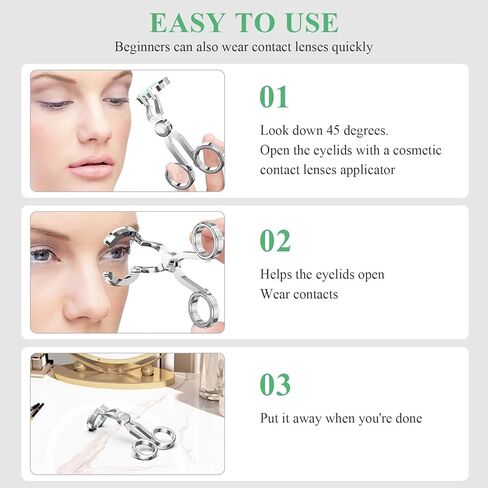 EASY TO USE
Beginners can also wear contact lenses quickly

01
Look down 45 degrees.
Open the eyelids with a cosmetic contact lenses applicator

02
Helps the eyelids open
Wear contacts

03
Put it away when you're done