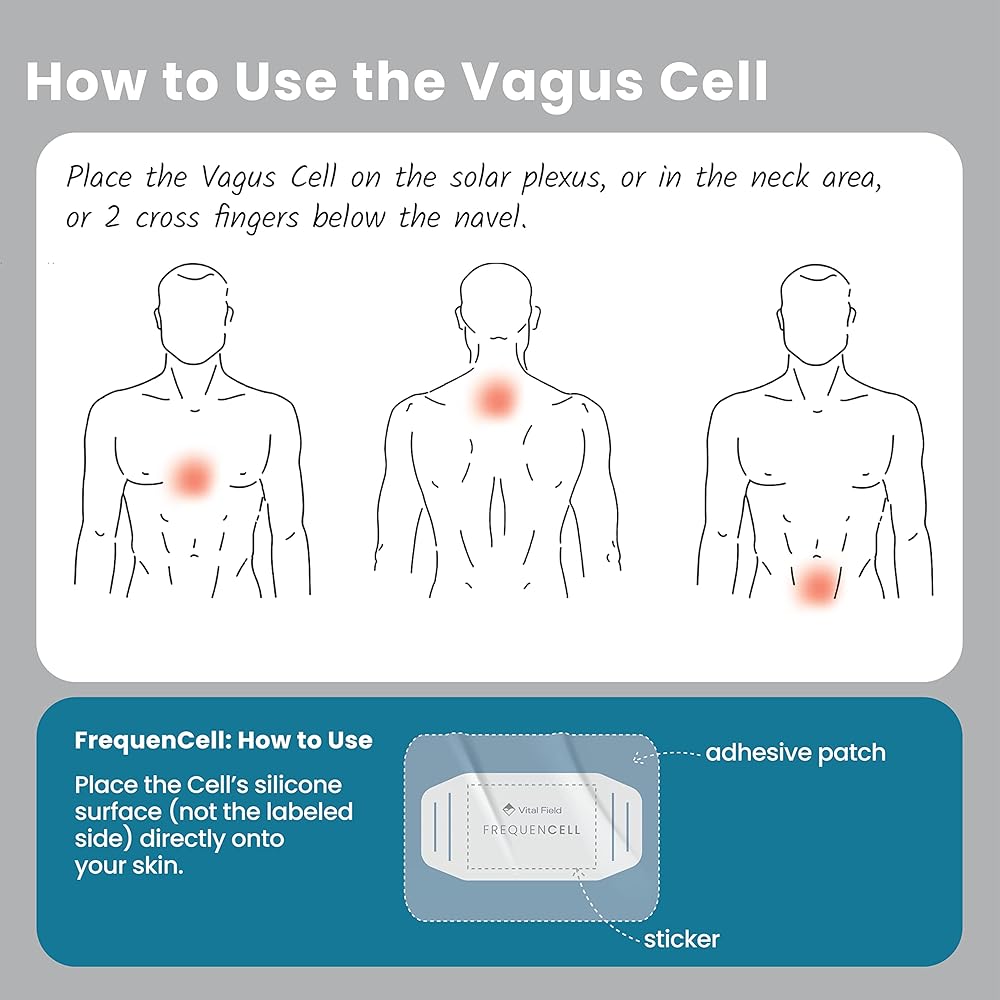 How to Use the Vagus Cell

Place the Vagus Cell on the solar plexus, or in the neck area, or 2 cross fingers below the navel.

FrequenCell: How to Use

Place the Cell's silicone surface (not the labeled side) directly onto your skin.

Vital Field
FREQUENCELL

adhesive patch

sticker