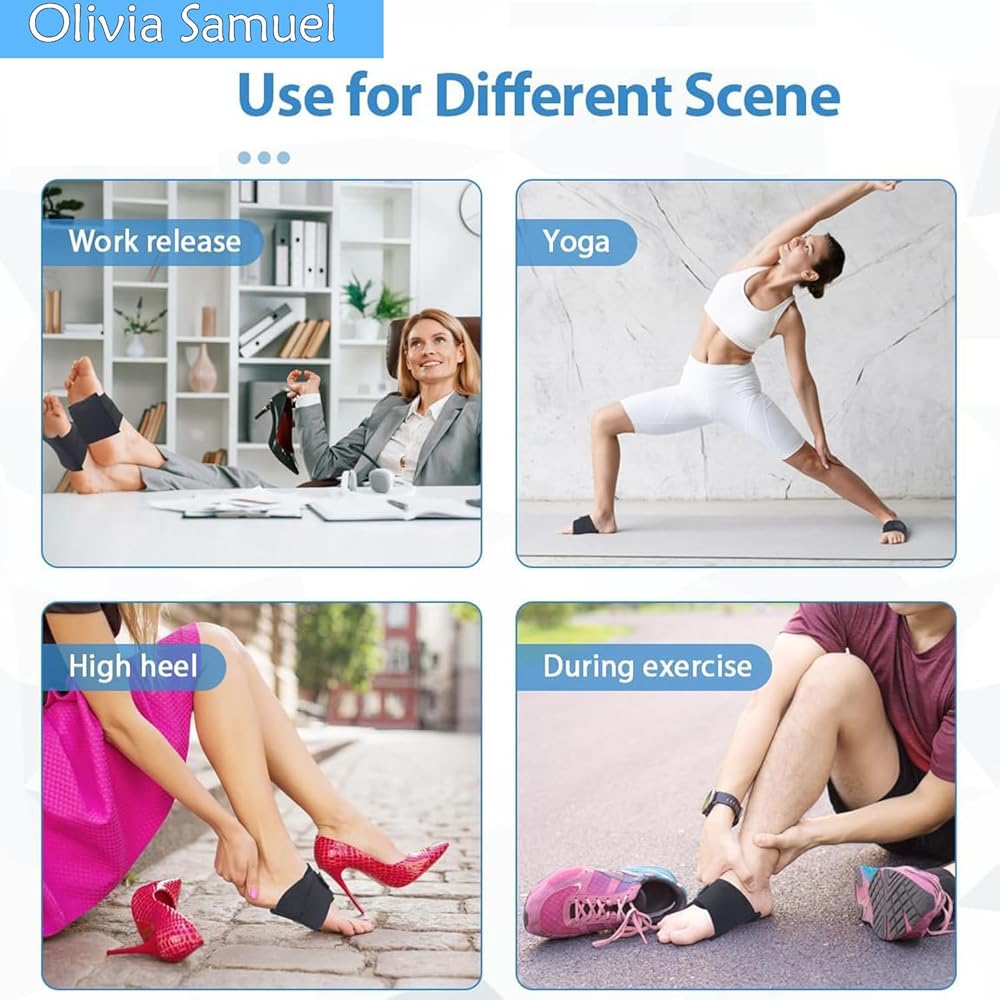 Olivia Samuel

Use for Different Scene

Work release

Yoga

High heel

During exercise