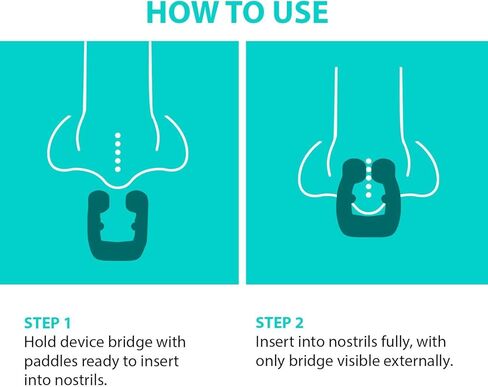 HOW TO USE

STEP 1
Hold device bridge with paddles ready to insert into nostrils.

STEP 2
Insert into nostrils fully, with only bridge visible externally.