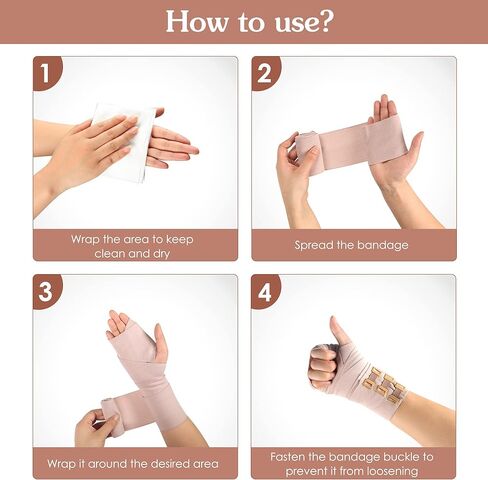 How to use?

1

Wrap the area to keep clean and dry

2

Spread the bandage

3

Wrap it around the desired area

4

Fasten the bandage buckle to prevent it from loosening