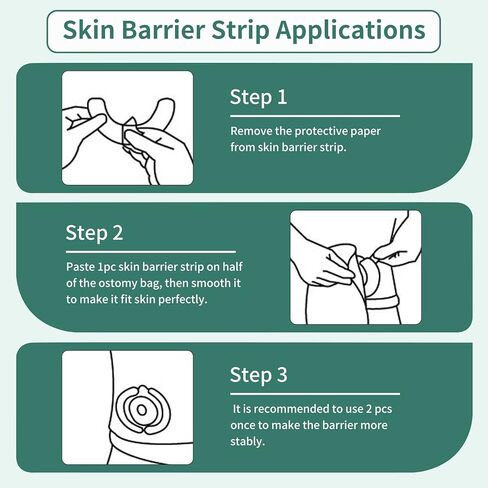 Skin Barrier Strip Applications

Step 1

Remove the protective paper from skin barrier strip.

Step 2

Paste 1pc skin barrier strip on half of the ostomy bag, then smooth it to make it fit skin perfectly.

Step 3

It is recommended to use 2 pcs once to make the barrier more stably.