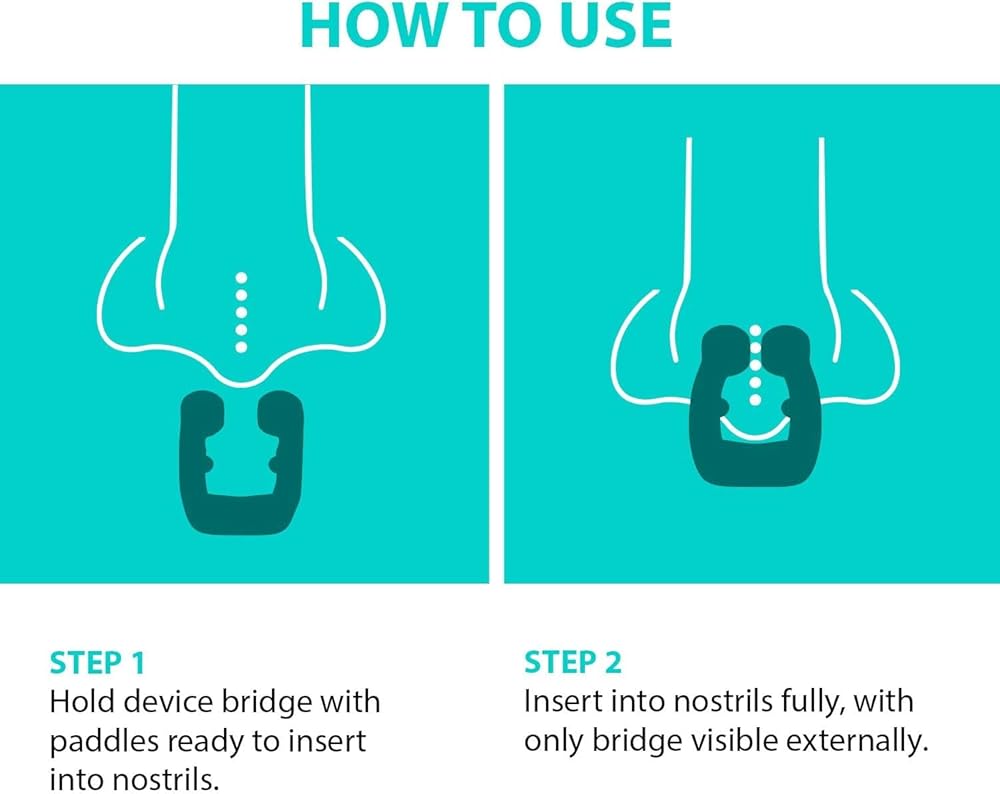 HOW TO USE

STEP 1
Hold device bridge with paddles ready to insert into nostrils.

STEP 2
Insert into nostrils fully, with only bridge visible externally.