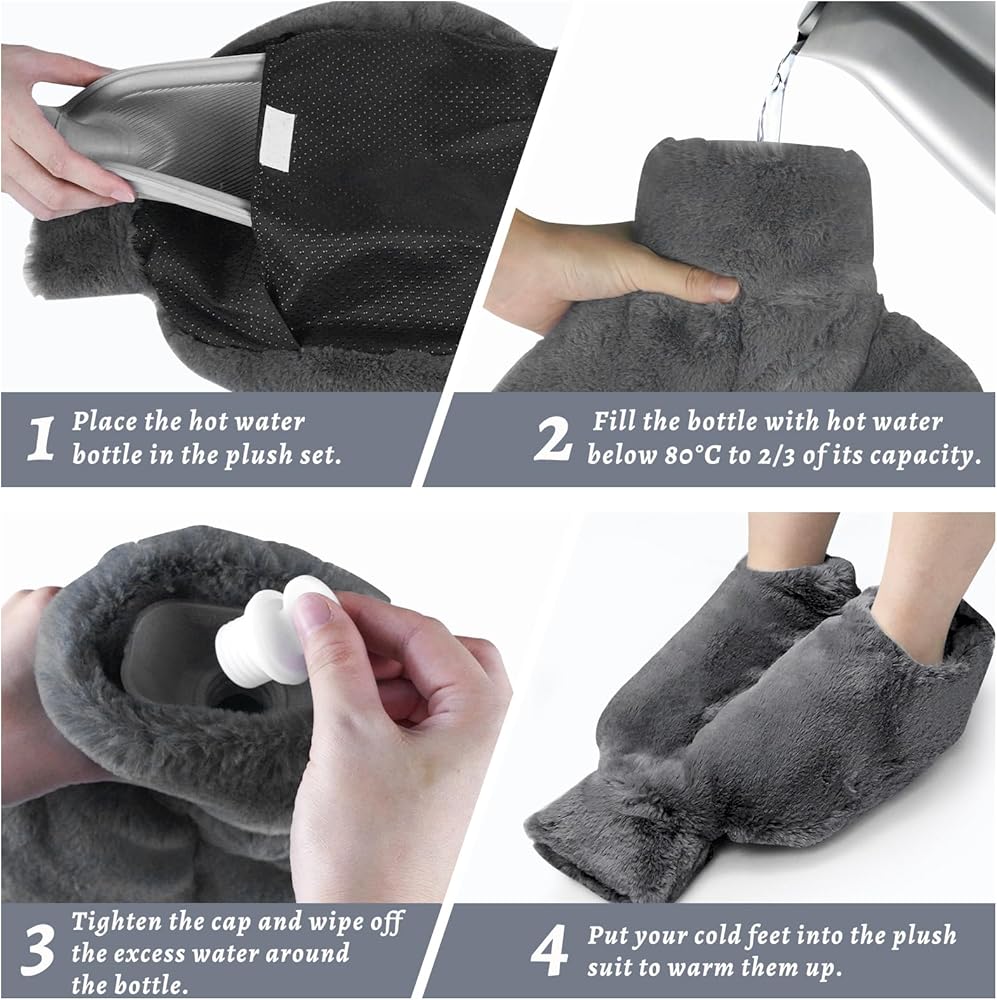 1 Place the hot water bottle in the plush set.

2 Fill the bottle with hot water below 80°C to 2/3 of its capacity.

3 Tighten the cap and wipe off the excess water around the bottle.

4 Put your cold feet into the plush suit to warm them up.