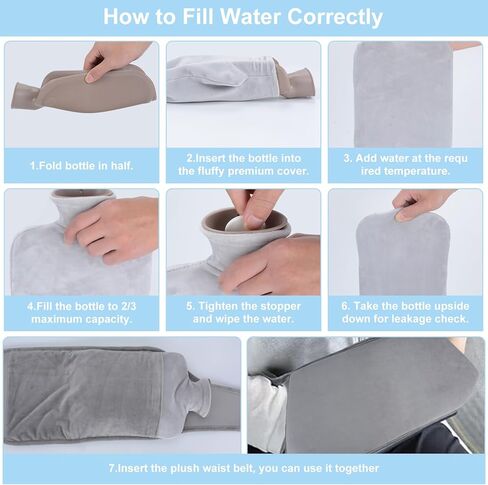 How to Fill Water Correctly

1.Fold bottle in half.

2.Insert the bottle into the fluffy premium cover.

3. Add water at the requ ired temperature.

4.Fill the bottle to 2/3 maximum capacity.

5. Tighten the stopper and wipe the water.

6. Take the bottle upside down for leakage check.

7.Insert the plush waist belt, you can use it together