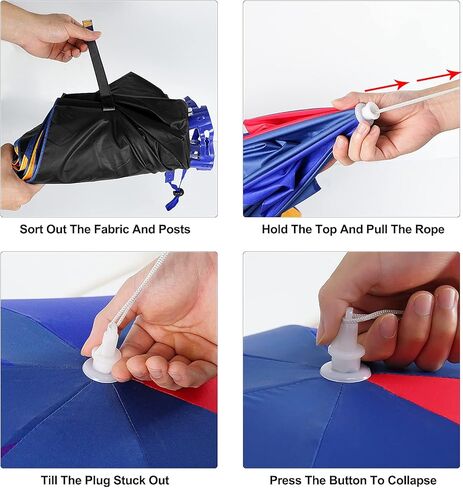 Sort Out The Fabric And Posts

Hold The Top And Pull The Rope

Till The Plug Stuck Out

Press The Button To Collapse