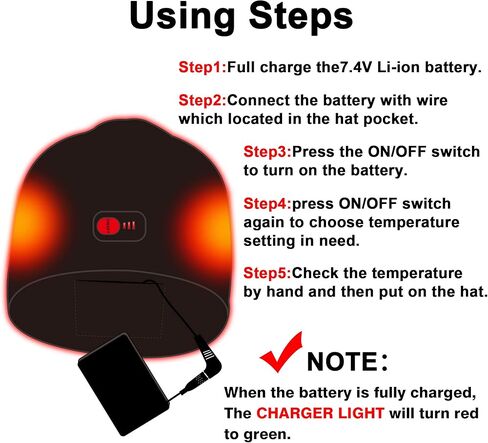 Using Steps

Step1:Full charge the7.4V Li-ion battery.

Step2:Connect the battery with wire which located in the hat pocket.

Step3:Press the ON/OFF switch to turn on the battery.

Step4:press ON/OFF switch again to choose temperature setting in need.

Step5:Check the temperature by hand and then put on the hat.

NOTE:

When the battery is fully charged, The CHARGER LIGHT will turn red to green.