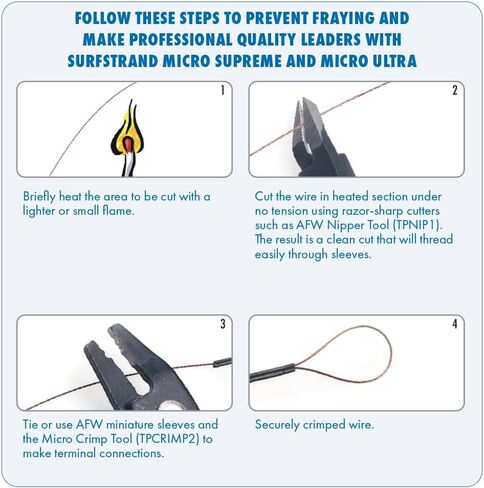 FOLLOW THESE STEPS TO PREVENT FRAYING AND MAKE PROFESSIONAL QUALITY LEADERS WITH SURFSTRAND MICRO SUPREME AND MICRO ULTRA

1

Briefly heat the area to be cut with a lighter or small flame.

2

Cut the wire in heated section under no tension using razor-sharp cutters such as AFW Nipper Tool (TPNIP1). The result is a clean cut that will thread easily through sleeves.

3

Tie or use AFW miniature sleeves and the Micro Crimp Tool (TPCRIMP2) to make terminal connections.

4

Securely crimped wire.