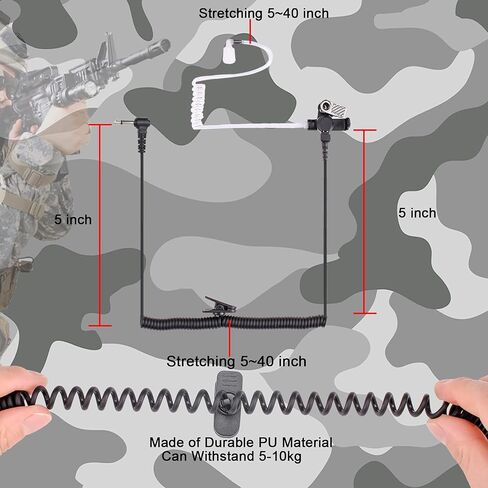 Stretching 5~40 inch

5 inch

5 inch

Stretching 5~40 inch

Made of Durable PU Material
Can Withstand 5-10kg