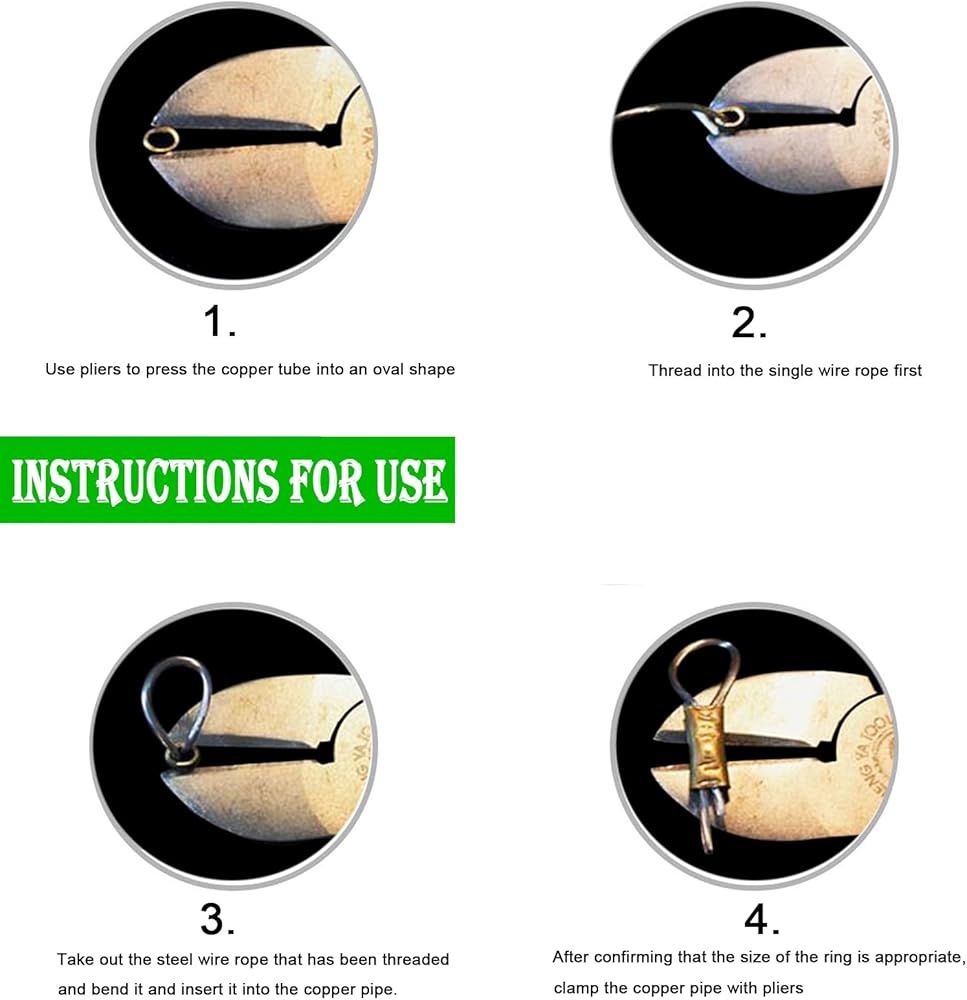 1.

Use pliers to press the copper tube into an oval shape

2.

Thread into the single wire rope first

INSTRUCTIONS FOR USE

3.

Take out the steel wire rope that has been threaded and bend it and insert it into the copper pipe.

4.

After confirming that the size of the ring is appropriate, clamp the copper pipe with pliers