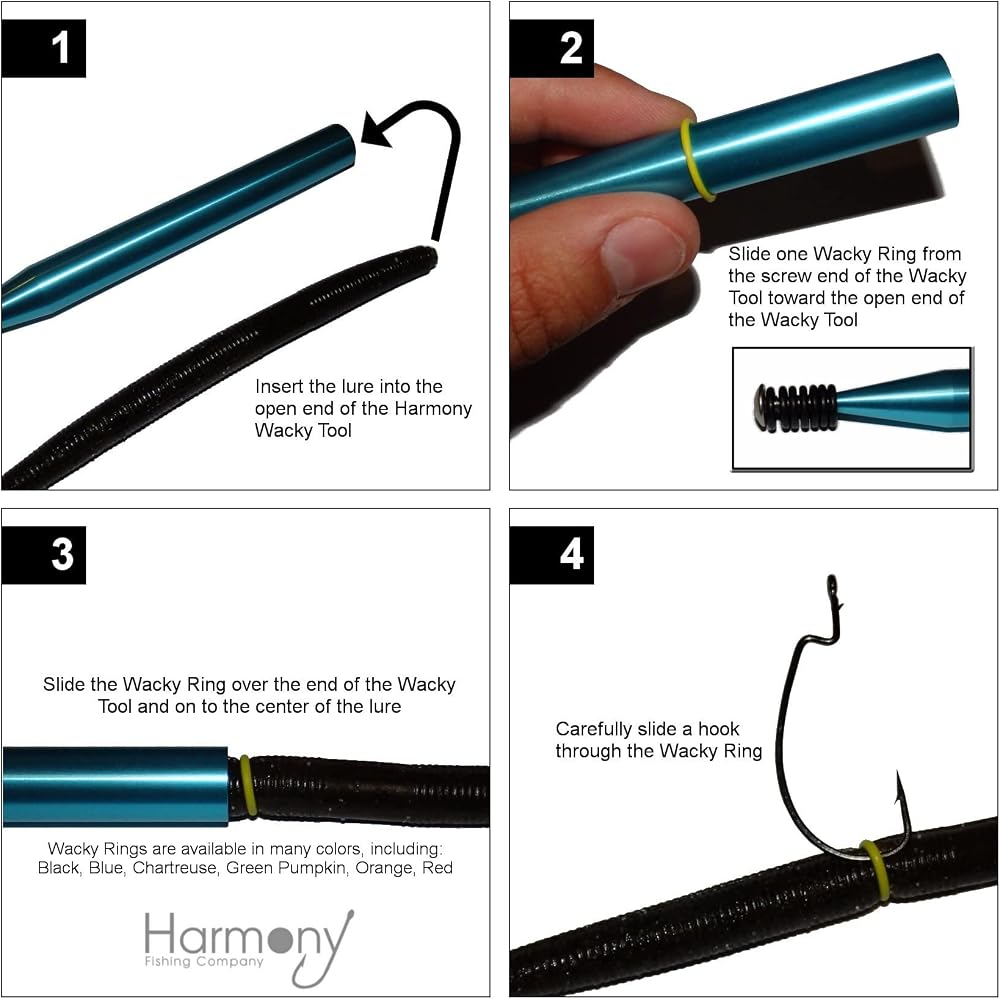 1

Insert the lure into the open end of the Harmony Wacky Tool

2

Slide one Wacky Ring from the screw end of the Wacky Tool toward the open end of the Wacky Tool

3

Slide the Wacky Ring over the end of the Wacky Tool and on to the center of the lure

Wacky Rings are available in many colors, including: Black, Blue, Chartreuse, Green Pumpkin, Orange, Red

Harmony
Fishing Company

4

Carefully slide a hook through the Wacky Ring