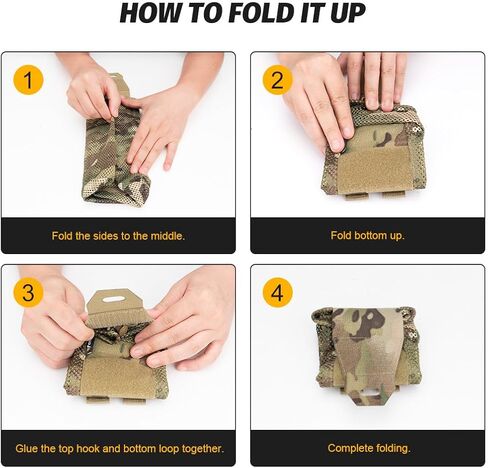 HOW TO FOLD IT UP

1

Fold the sides to the middle.

2

Fold bottom up.

3

Glue the top hook and bottom loop together.

4

Complete folding.