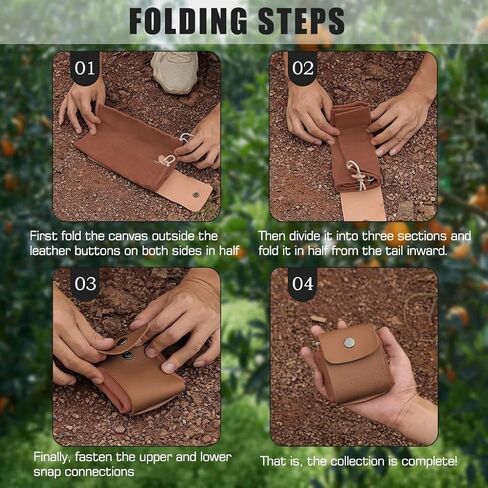 FOLDING STEPS

01

First fold the canvas outside the leather buttons on both sides in half

02

Then divide it into three sections and fold it in half from the tail inward.

03

Finally, fasten the upper and lower snap connections

04

That is, the collection is complete!