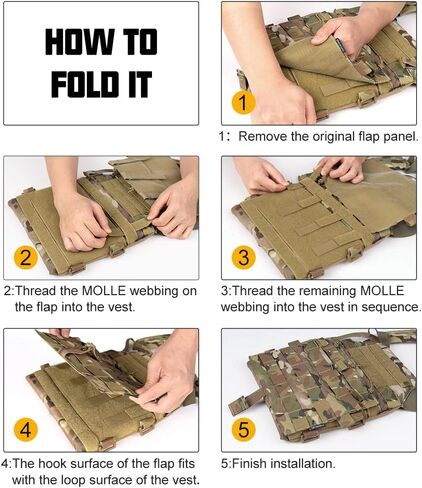 HOW TO FOLD IT

1

1: Remove the original flap panel.

2

2:Thread the MOLLE webbing on the flap into the vest.

3

3:Thread the remaining MOLLE webbing into the vest in sequence.

4

4:The hook surface of the flap fits with the loop surface of the vest.

5

5:Finish installation.