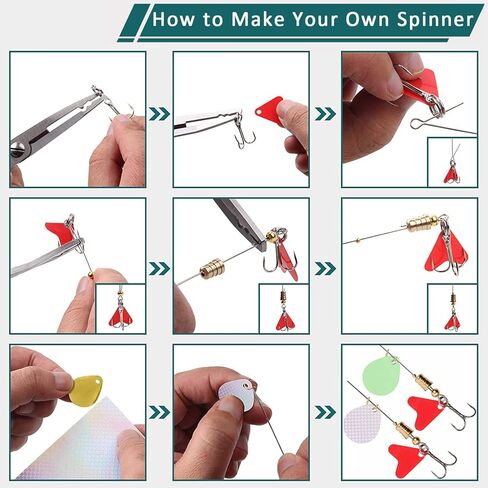 How to Make Your Own Spinner