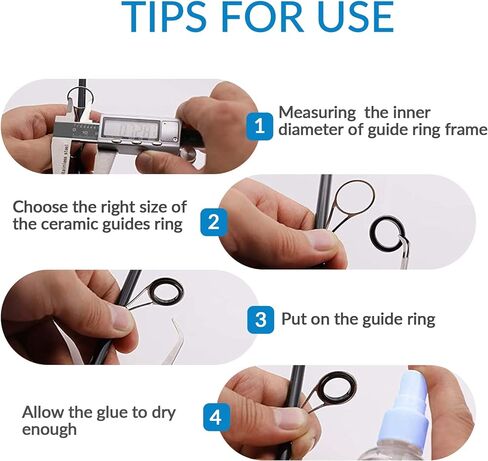 TIPS FOR USE

1 Measuring the inner diameter of guide ring frame

Choose the right size of the ceramic guides ring 2

3 Put on the guide ring

Allow the glue to dry enough 4