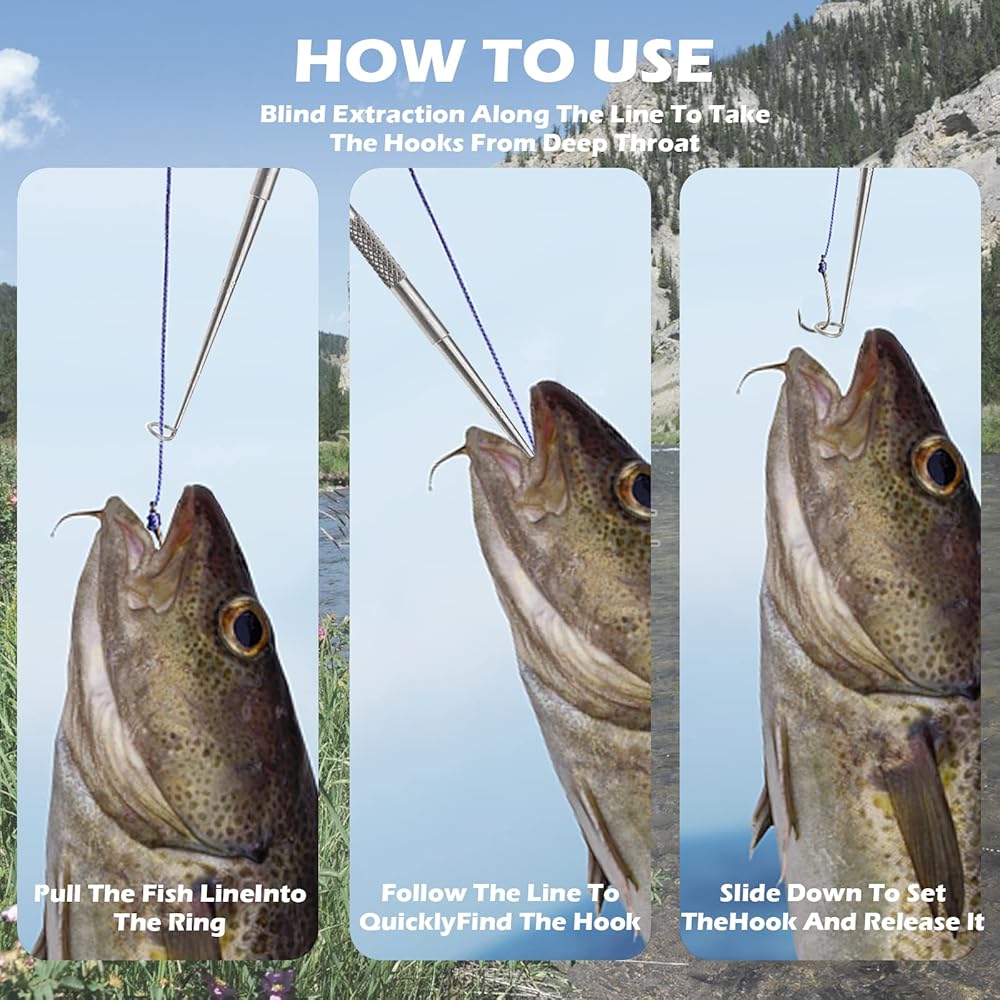 HOW TO USE

Blind Extraction Along The Line To Take The Hooks From Deep Throat

Pull The Fish LineInto The Ring

Follow The Line To QuicklyFind The Hook

Slide Down To Set TheHook And Release It