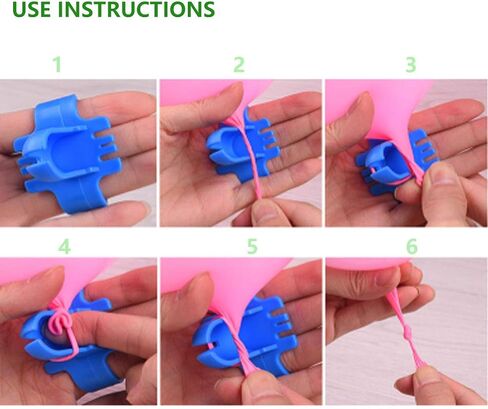 USE INSTRUCTIONS

1

2

3

4

5

6