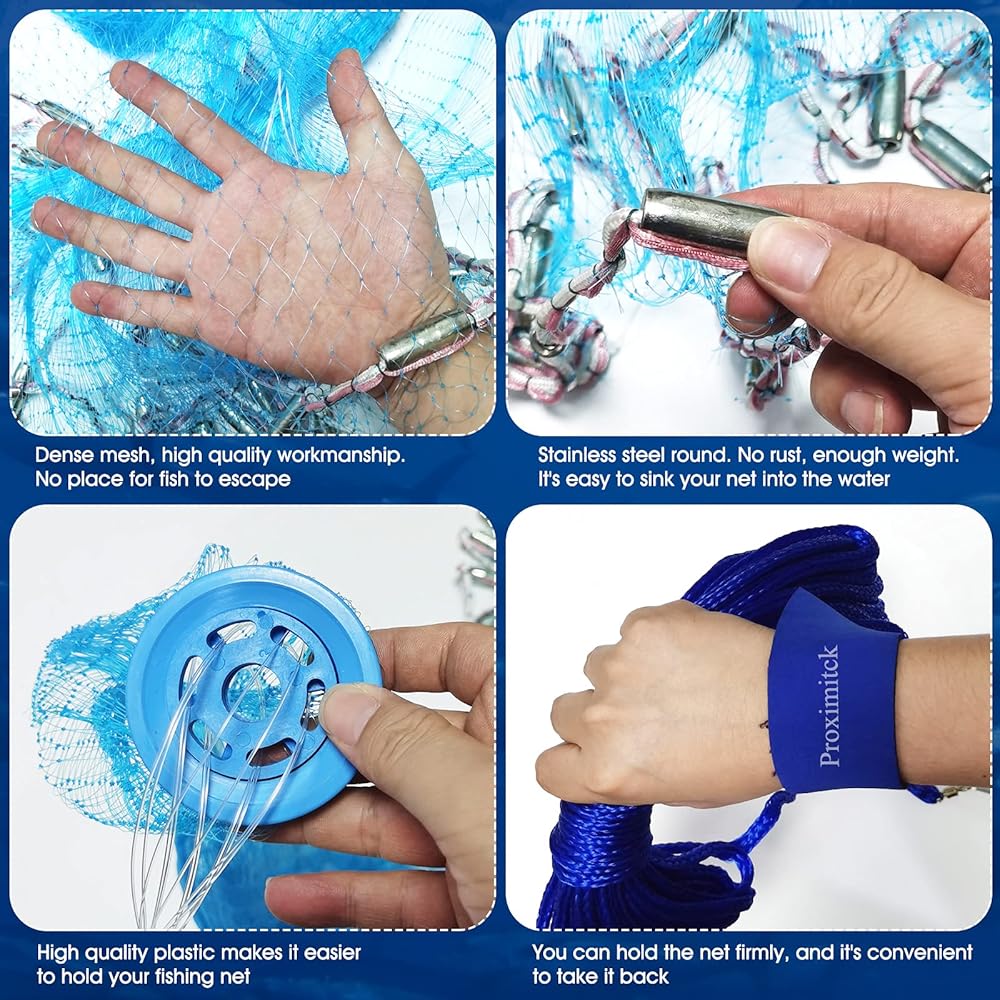 Dense mesh, high quality workmanship. No place for fish to escape

Stainless steel round. No rust, enough weight. It's easy to sink your net into the water

High quality plastic makes it easier to hold your fishing net

Proximitck

You can hold the net firmly, and it's convenient to take it back