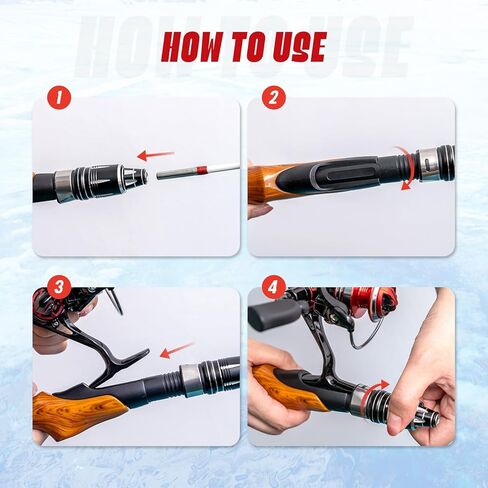 HOW TO USE

HOW TO USE

1

2

3

4