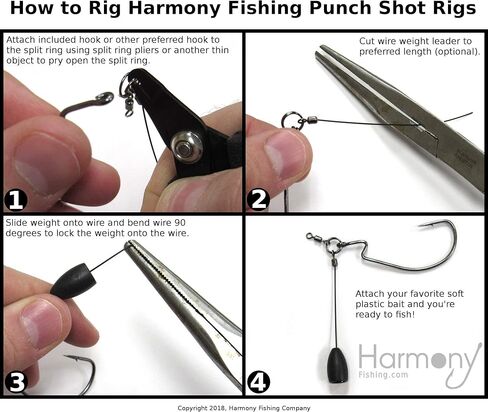 How to Rig Harmony Fishing Punch Shot Rigs

Attach included hook or other preferred hook to the split ring using split ring pliers or another thin object to pry open the split ring.

1

Cut wire weight leader to preferred length (optional).

2

Slide weight onto wire and bend wire 90 degrees to lock the weight onto the wire.

3

Attach your favorite soft plastic bait and you're ready to fish!

Harmony Fishing.com

4

Copyright 2018, Harmony Fishing Company