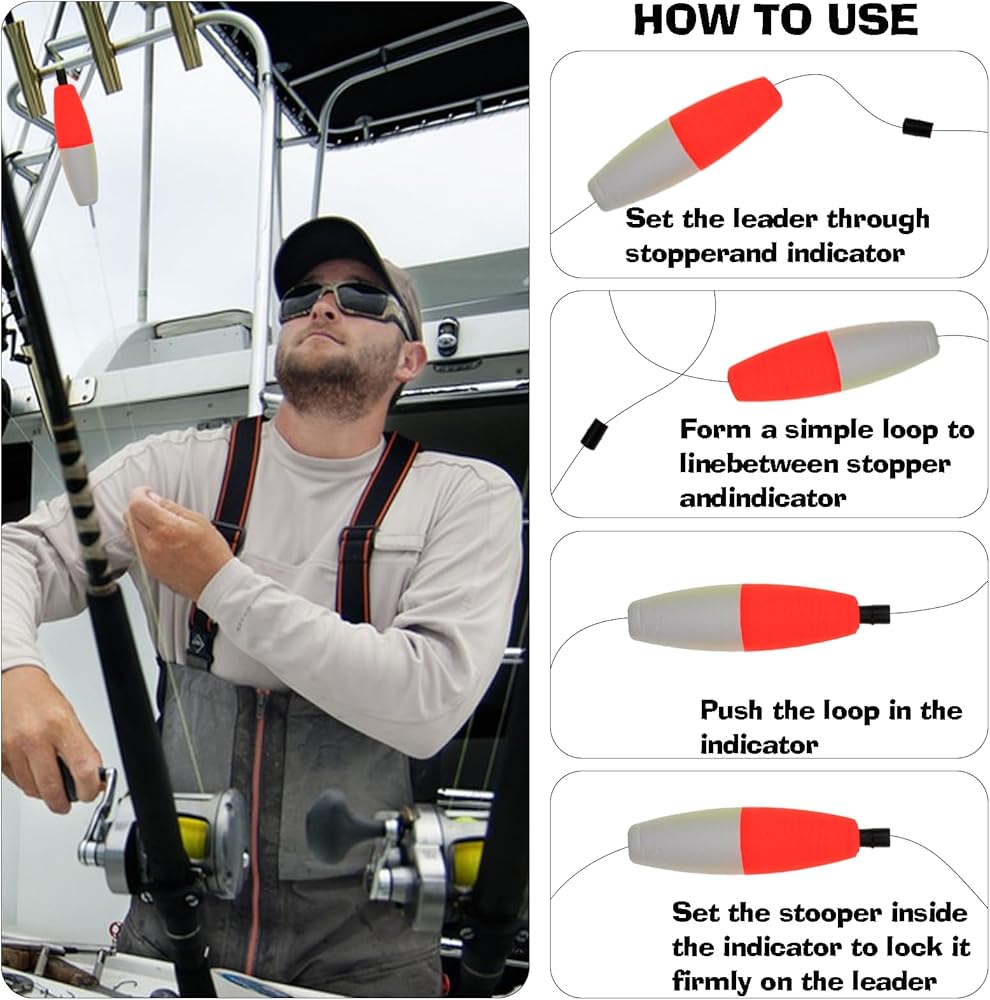 HOW TO USE

Set the leader through stopperand indicator

Form a simple loop to linebetween stopper andindicator

Push the loop in the indicator

Set the stooper inside the indicator to lock it firmly on the leader