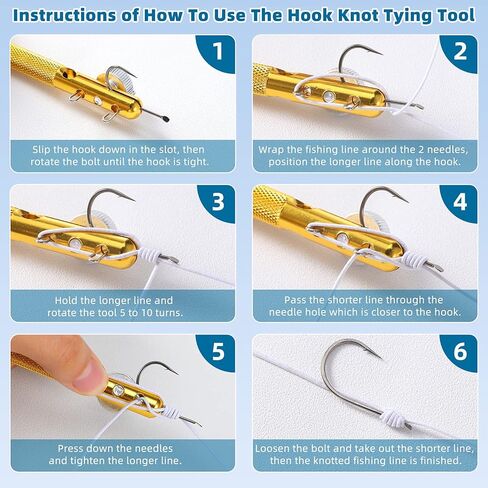 Instructions of How To Use The Hook Knot Tying Tool

1

Slip the hook down in the slot, then rotate the bolt until the hook is tight.

2

Wrap the fishing line around the 2 needles, position the longer line along the hook.

3

Hold the longer line and rotate the tool 5 to 10 turns.

4

Pass the shorter line through the needle hole which is closer to the hook.

5

Press down the needles and tighten the longer line.

6

Loosen the bolt and take out the shorter line, then the knotted fishing line is finished.