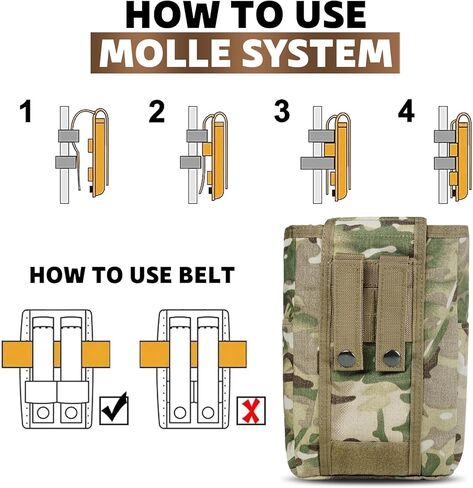 HOW TO USE
MOLLE SYSTEM

1

2

3

4

HOW TO USE BELT