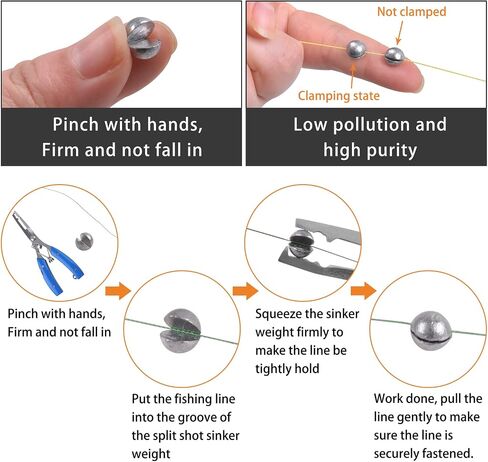 Pinch with hands,
Firm and not fall in

Not clamped

Clamping state

Low pollution and
high purity

Pinch with hands, Firm and not fall in

Put the fishing line into the groove of the split shot sinker weight

Squeeze the sinker weight firmly to make the line be tightly hold

Work done, pull the line gently to make sure the line is securely fastened.