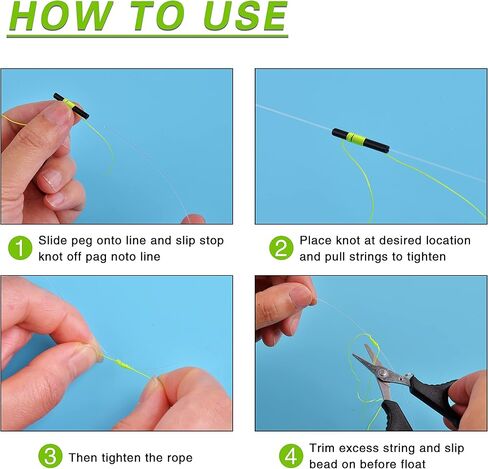 HOW TO USE

1 Slide peg onto line and slip stop knot off pag noto line

2 Place knot at desired location and pull strings to tighten

3 Then tighten the rope

4 Trim excess string and slip bead on before float