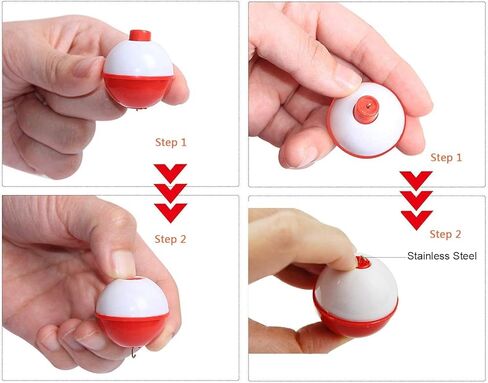 Step 1

Step 2

Step 1

Step 2

Stainless Steel