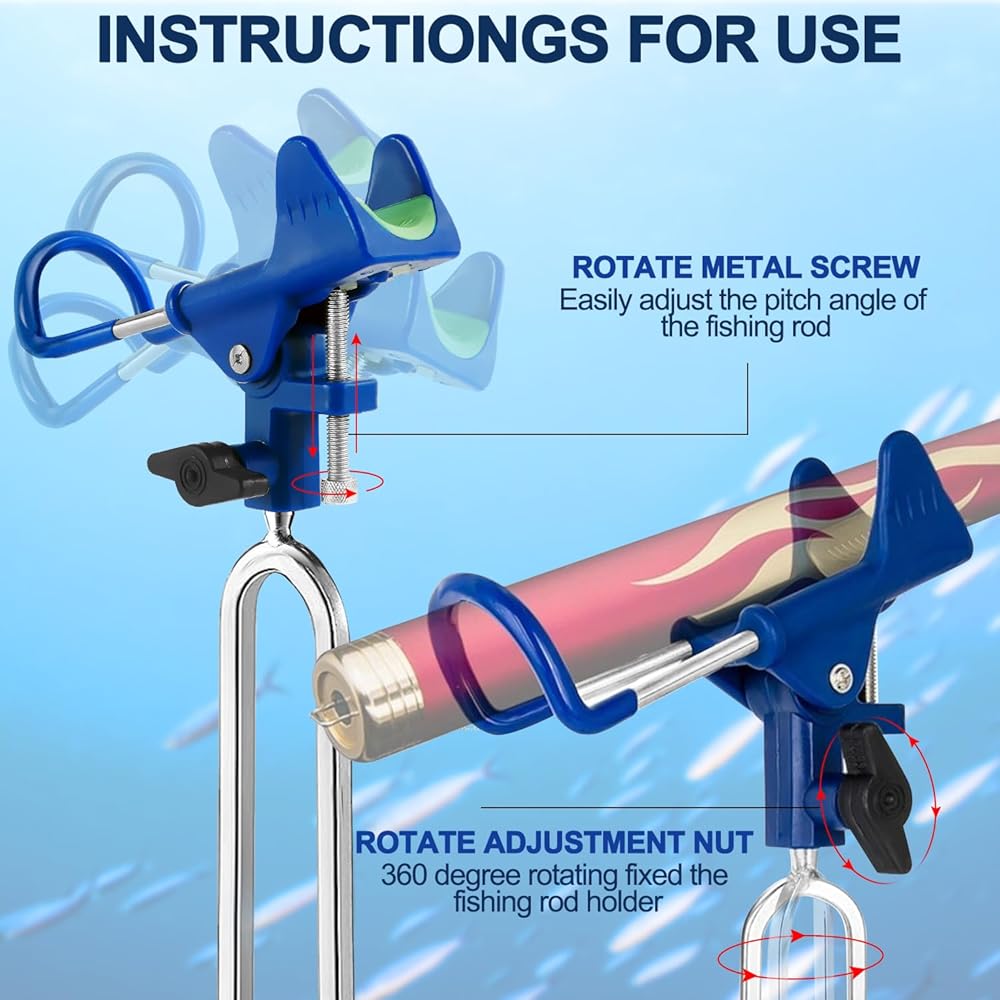 INSTRUCTIONGS FOR USE

ROTATE METAL SCREW
Easily adjust the pitch angle of the fishing rod

ROTATE ADJUSTMENT NUT
360 degree rotating fixed the fishing rod holder