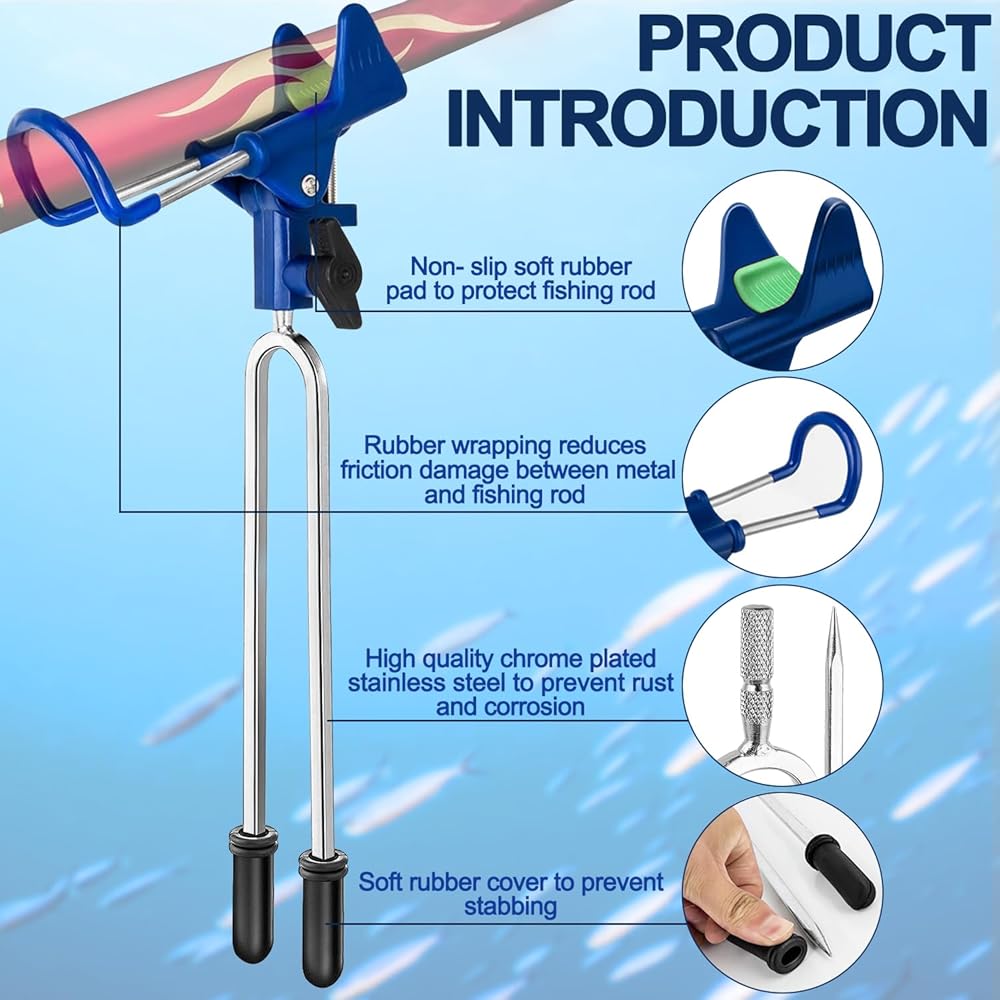 PRODUCT INTRODUCTION

Non- slip soft rubber pad to protect fishing rod

Rubber wrapping reduces friction damage between metal and fishing rod

High quality chrome plated stainless steel to prevent rust and corrosion

Soft rubber cover to prevent stabbing