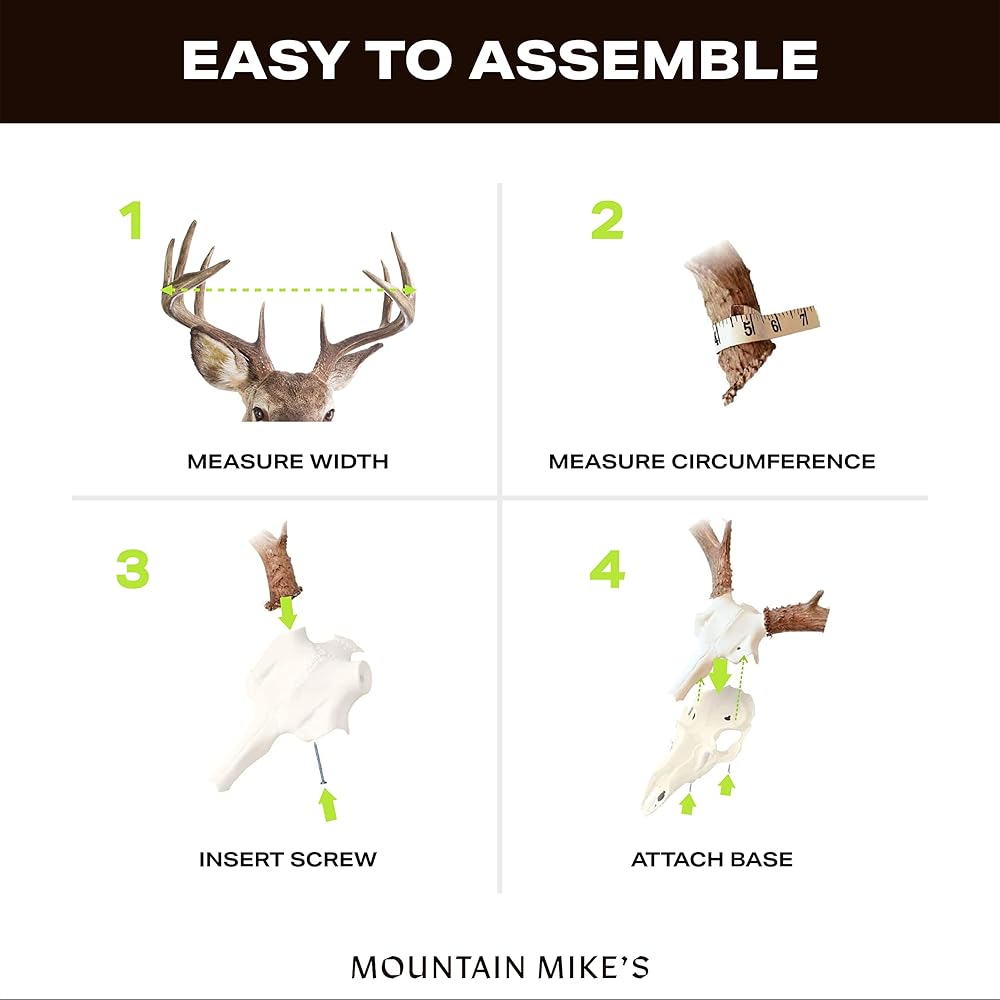 EASY TO ASSEMBLE

1

MEASURE WIDTH

2

5 6 7

MEASURE CIRCUMFERENCE

3

INSERT SCREW

4

ATTACH BASE

MOUNTAIN MIKE'S