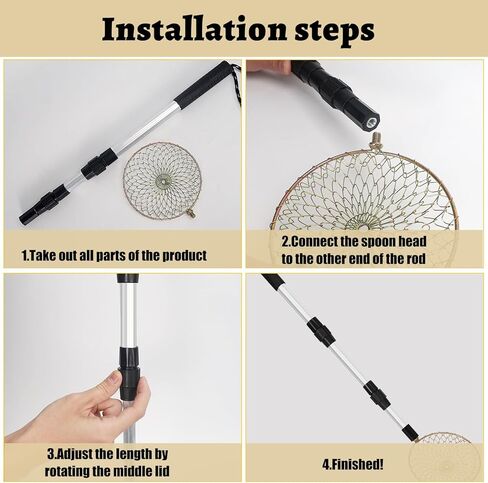 Installation steps

1.Take out all parts of the product

2.Connect the spoon head to the other end of the rod

3.Adjust the length by rotating the middle lid

4.Finished!