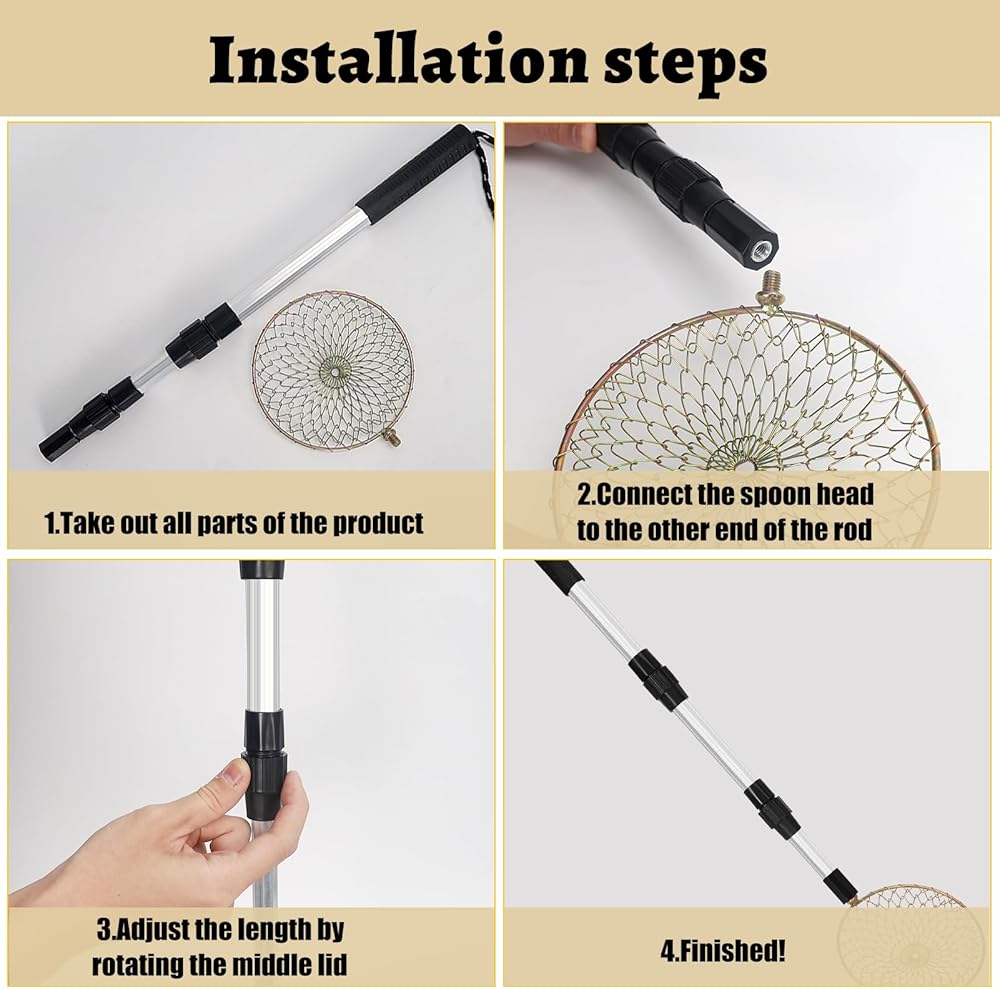 Installation steps

1.Take out all parts of the product

2.Connect the spoon head to the other end of the rod

3.Adjust the length by rotating the middle lid

4.Finished!