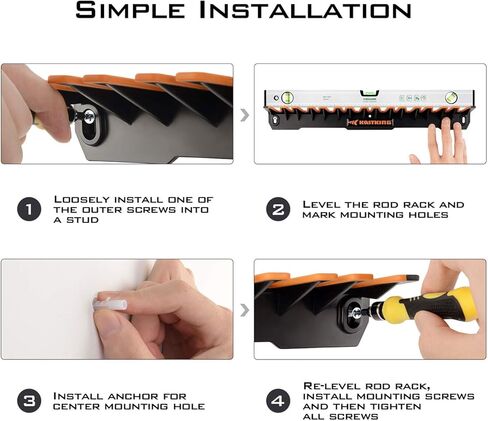 SIMPLE INSTALLATION

KASTKING

1 LOOSELY INSTALL ONE OF THE OUTER SCREWS INTO A STUD

2 LEVEL THE ROD RACK AND MARK MOUNTING HOLES

3 INSTALL ANCHOR FOR CENTER MOUNTING HOLE

4 RE-LEVEL ROD RACK, INSTALL MOUNTING SCREWS AND THEN TIGHTEN ALL SCREWS