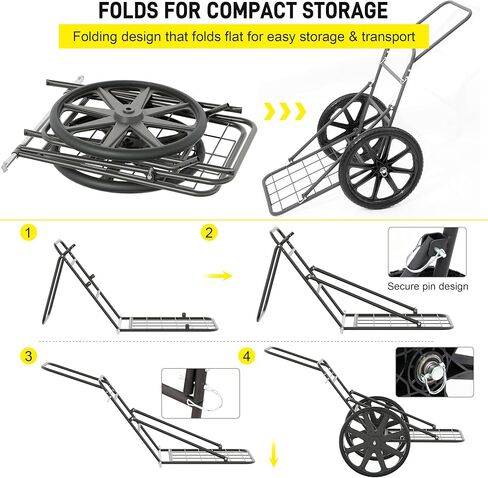 FOLDS FOR COMPACT STORAGE

Folding design that folds flat for easy storage & transport

1

2

Secure pin design

3

4