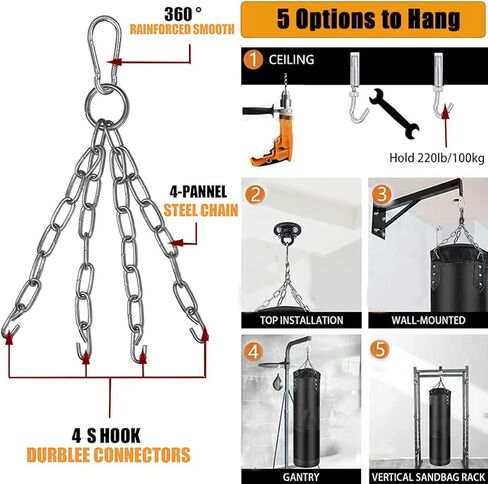 360 °
RAINFORCED SMOOTH

4-PANNEL
STEEL CHAIN

4 S HOOK
DURBLEE CONNECTORS

5 Options to Hang

1 CEILING

Hold 220lb/100kg

2
TOP INSTALLATION

3
WALL-MOUNTED

4
GANTRY

5
VERTICAL SANDBAG RACK