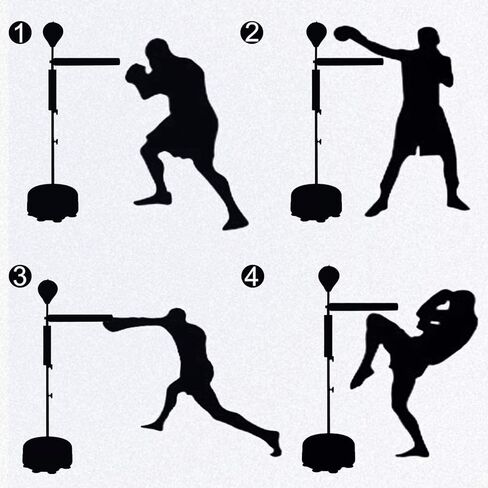 1
2
3
4