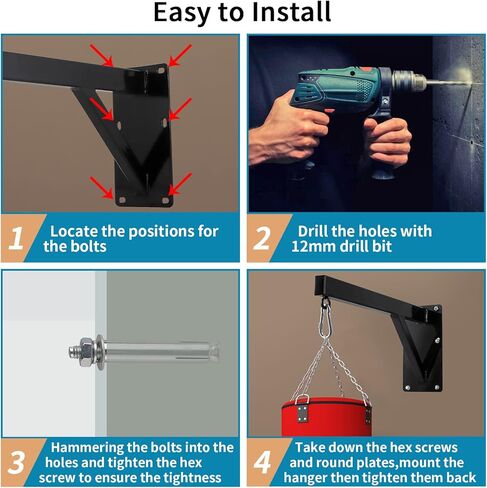 Easy to Install

1 Locate the positions for the bolts

2 Drill the holes with 12mm drill bit

3 Hammering the bolts into the holes and tighten the hex screw to ensure the tightness

4 Take down the hex screws and round plates,mount the hanger then tighten them back